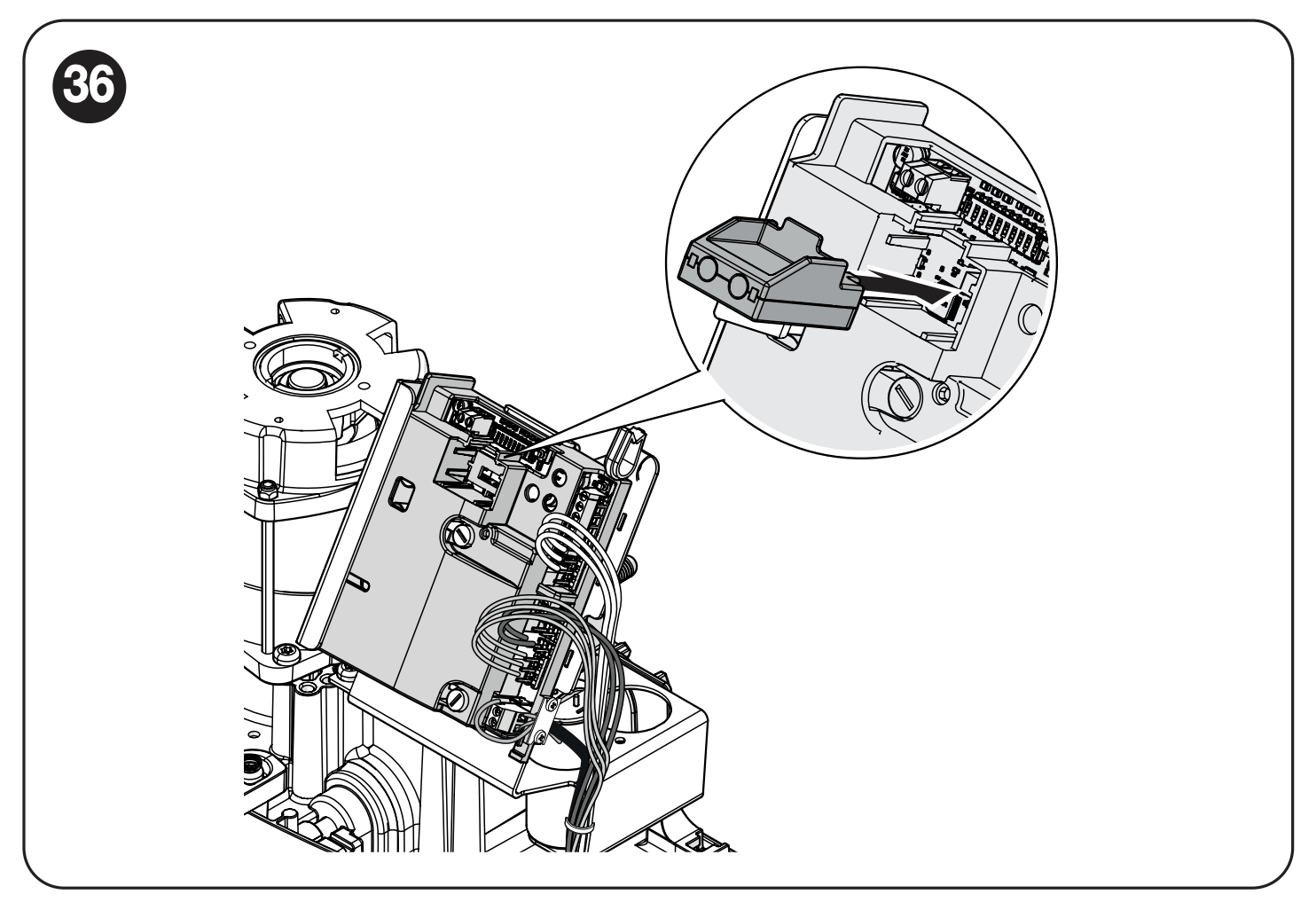 36