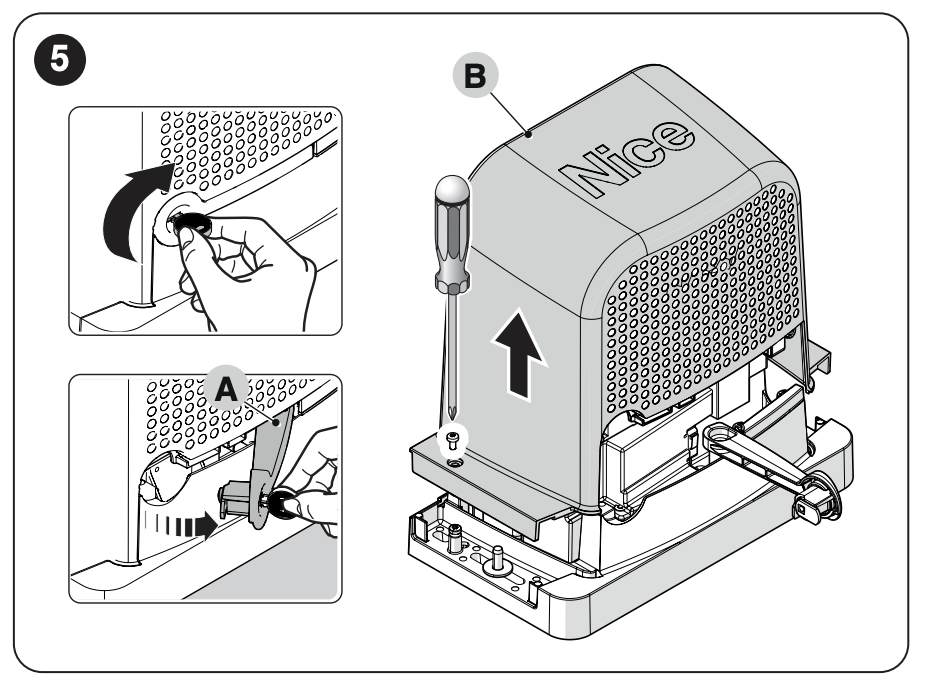 5

B

Nice

A